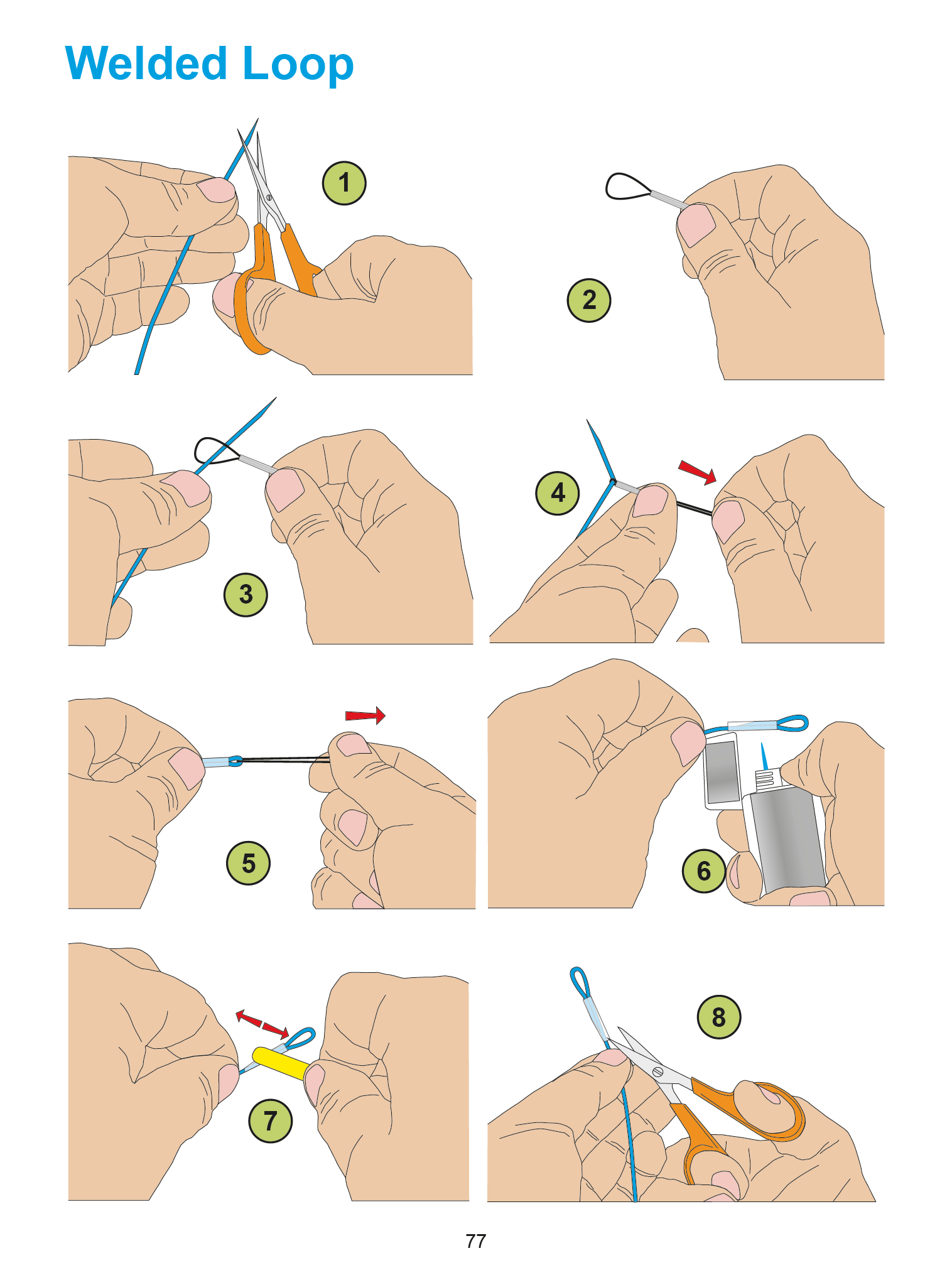 Welded Loop

1

2

3

4

5

6

7

8

77