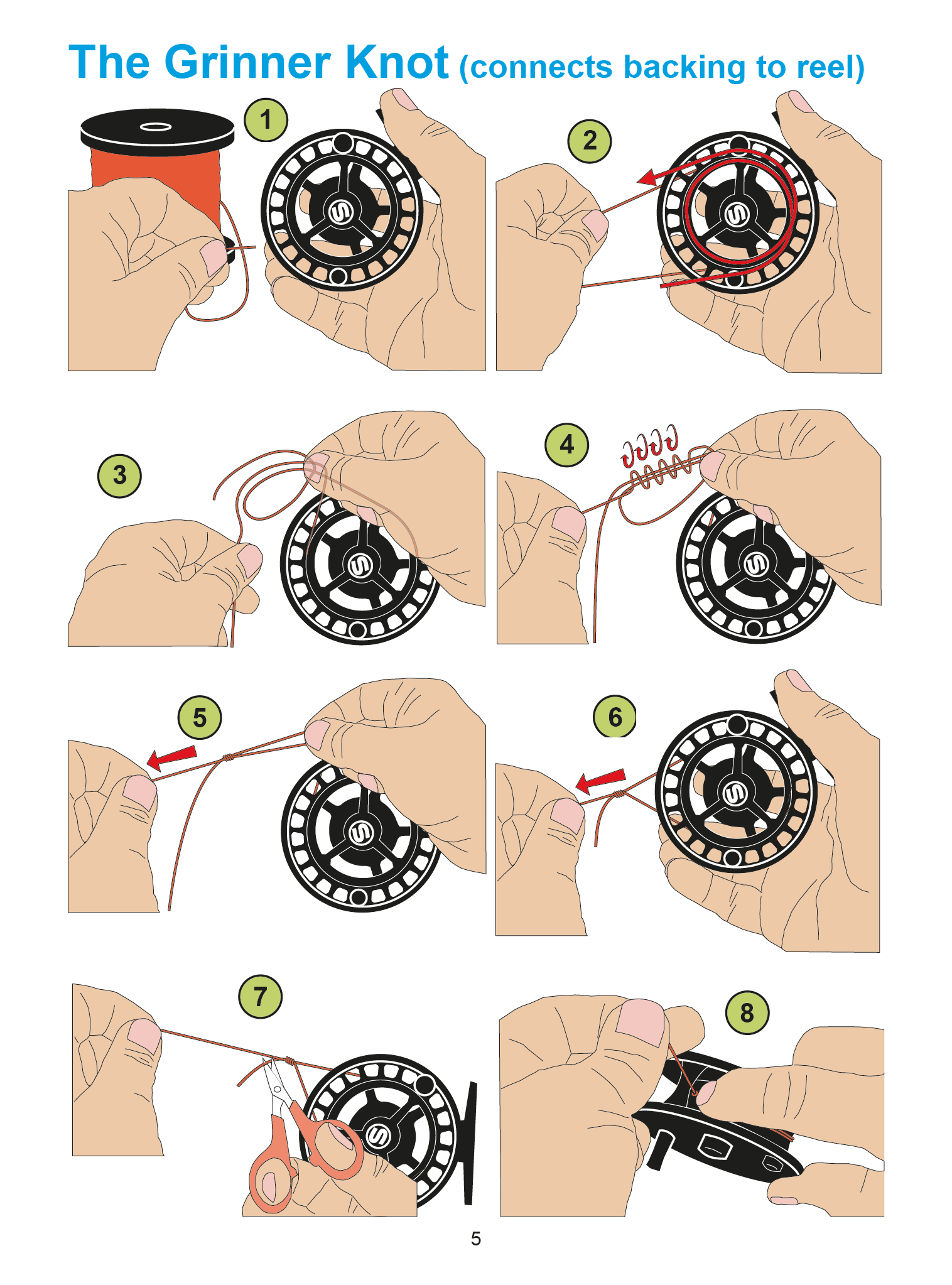 The Grinner Knot (connects backing to reel)

1

2

3

4

5

6

7

8

5